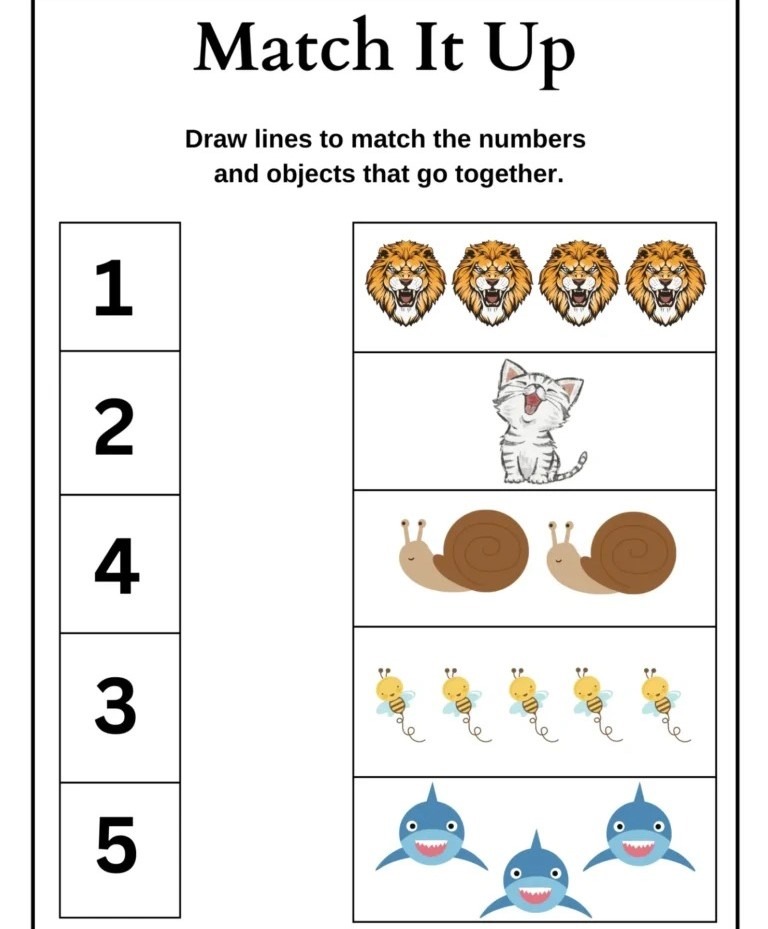 Match It Up

Draw lines to match the numbers and objects that go together.

1

2

4

3

5